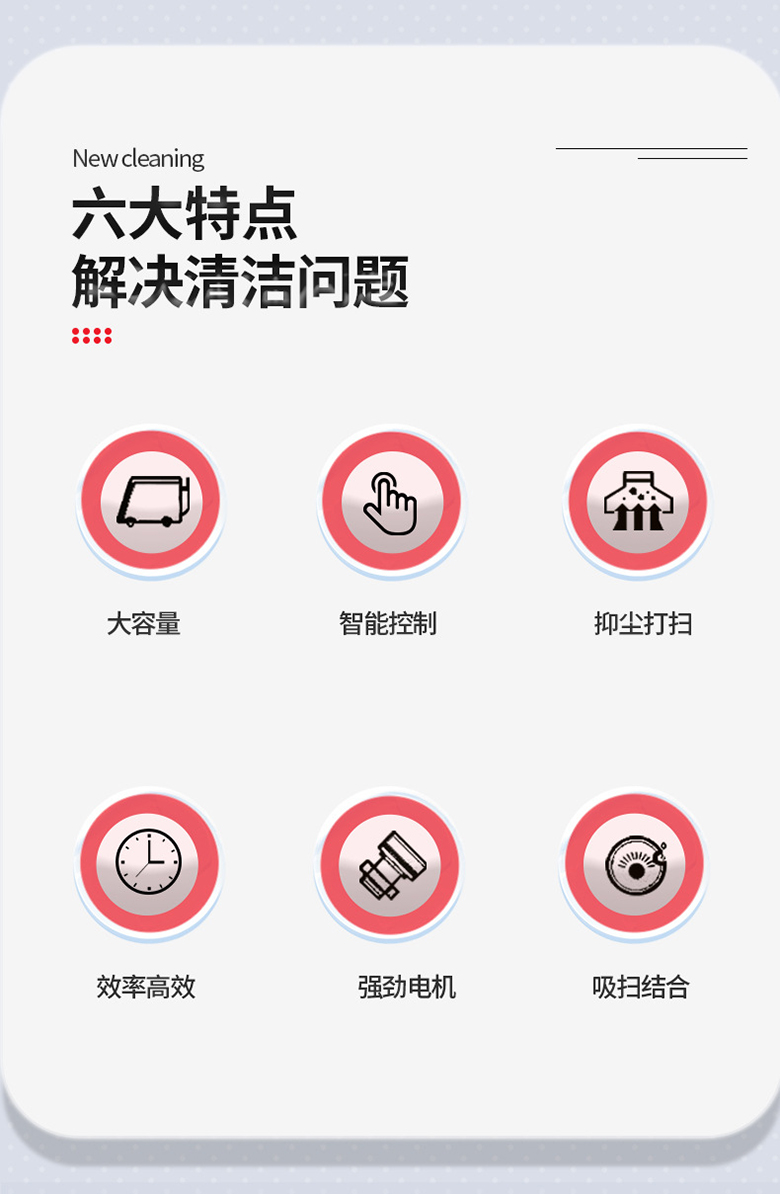 New cleaning

六大特点
解决清洁问题

大容量

智能控制

抑尘打扫

效率高效

强劲电机

吸扫结合